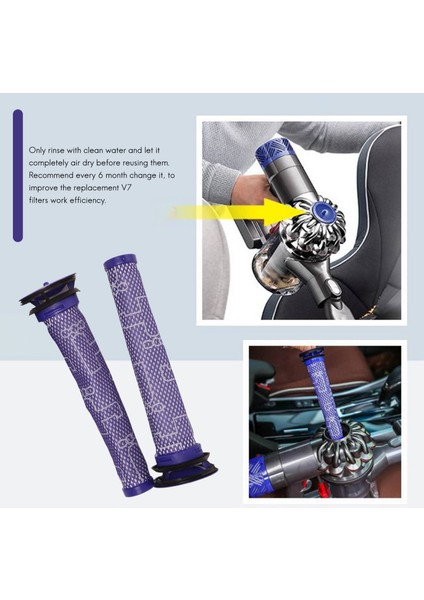 Only rinse with clean water and let it completely air dry before reusing them. Recommend every 6 month change it, to improve the replacement V7 filters work efficiency.