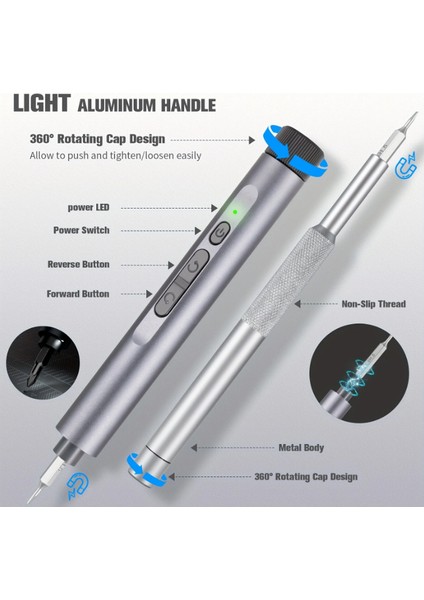 LIGHT ALUMINUM HANDLE

360° Rotating Cap Design
Allow to push and tighten/loosen easily

power LED

Power Switch

Reverse Button

Forward Button

Non-Slip Thread

Metal Body

360° Rotating Cap Design