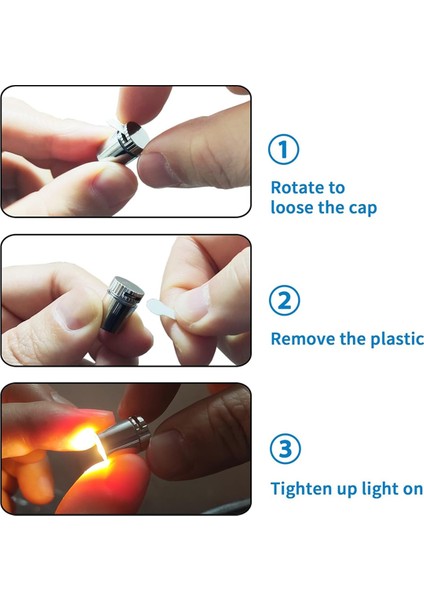 ①

Rotate to loose the cap

②

Remove the plastic

③

Tighten up light on