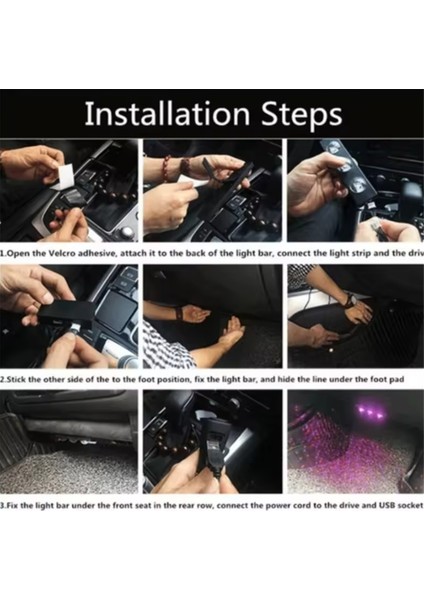 Installation Steps

1.Open the Velcro adhesive, attach it to the back of the light bar, connect the light strip and the driv

2.Stick the other side of the to the foot position, fix the light bar, and hide the line under the foot pad

3.Fix the light bar under the front seat in the rear row, connect the power cord to the drive and USB socket