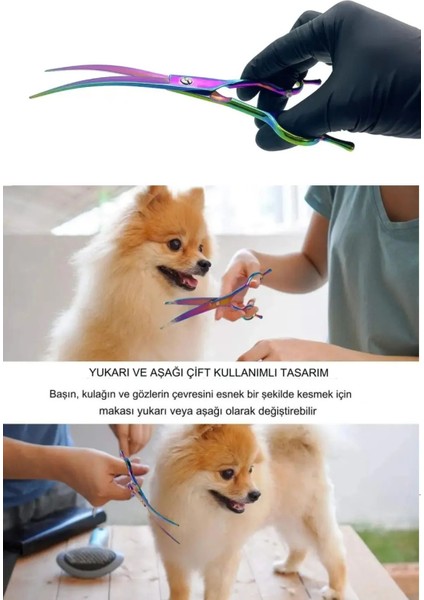 YUKARI VE AŞAĞI ÇİFT KULLANIMLI TASARIM

Başın, kulağın ve gözlerin çevresini esnek bir şekilde kesmek için makası yukarı veya aşağı olarak değiştirebilir