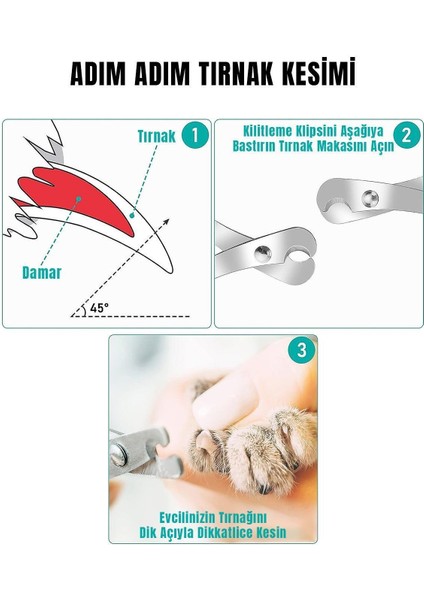 ADIM ADIM TIRNAK KESİMİ

Tırnak 1

Damar

45°

Kilitleme Klipsini Aşağıya Bastırın Tırnak Makasını Açın 2

3

Evcilinizin Tırnağını Dik Açıyla Dikkatlice Kesin