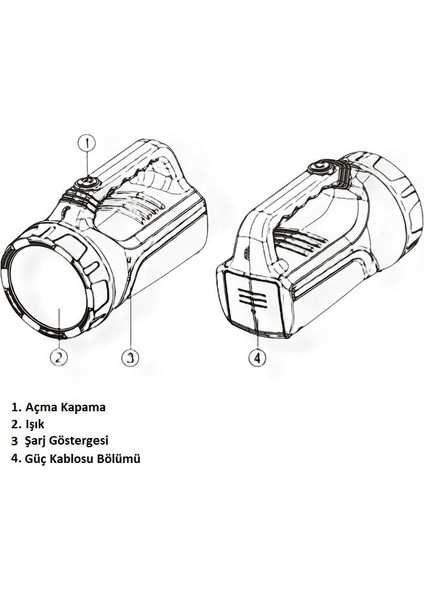 1

2

3

4

1. Açma Kapama
2. Işık
3 Şarj Göstergesi
4. Güç Kablosu Bölümü