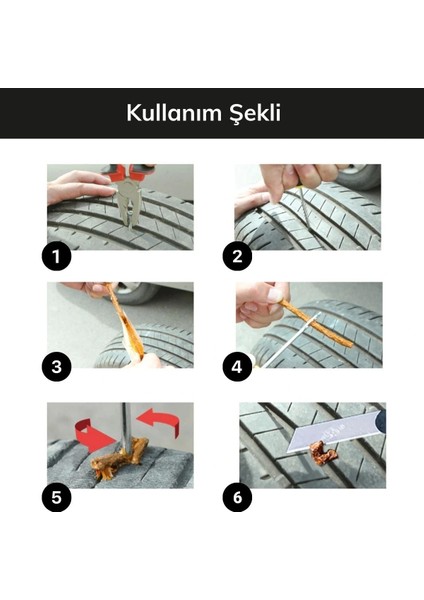 Kullanım Şekli

1

2

3

4

5

6