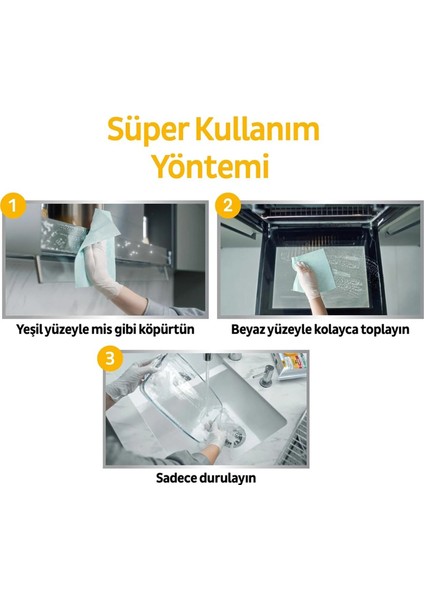 Süper Kullanım Yöntemi

1

Yeşil yüzeyle mis gibi köpürtün

2

Beyaz yüzeyle kolayca toplayın

3

Sadece durulayın