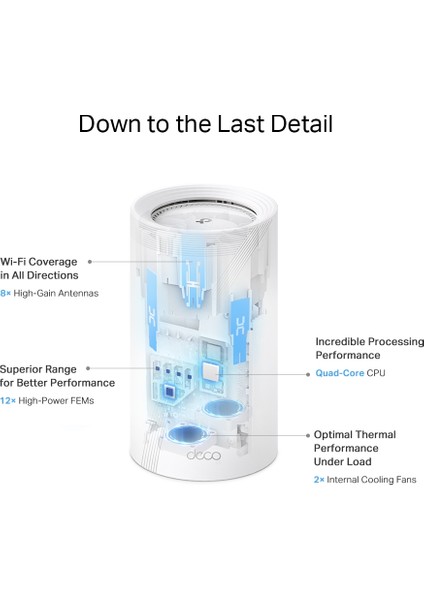 Down to the Last Detail

Wi-Fi Coverage in All Directions
8× High-Gain Antennas

Superior Range for Better Performance
12× High-Power FEMs

Incredible Processing Performance
Quad-Core CPU

Optimal Thermal Performance Under Load
2× Internal Cooling Fans

deco