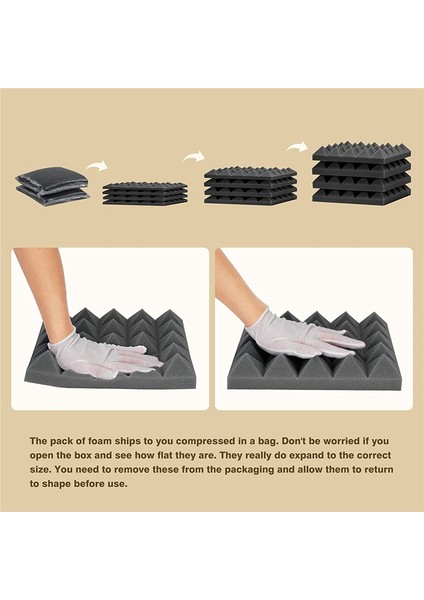 The pack of foam ships to you compressed in a bag. Don't be worried if you open the box and see how flat they are. They really do expand to the correct size. You need to remove these from the packaging and allow them to return to shape before use.