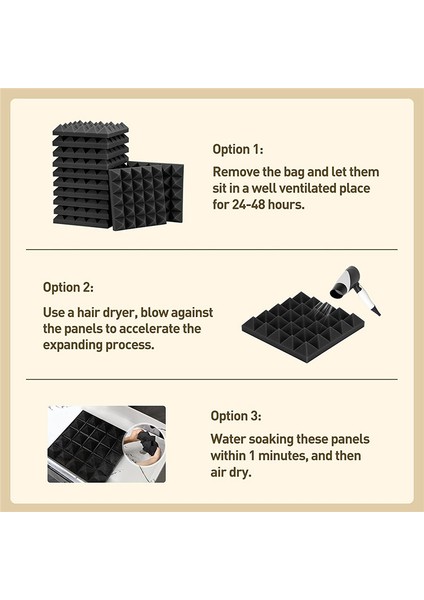 Option 1:

Remove the bag and let them sit in a well ventilated place for 24-48 hours.

Option 2:

Use a hair dryer, blow against the panels to accelerate the expanding process.

Option 3:

Water soaking these panels within 1 minutes, and then air dry.