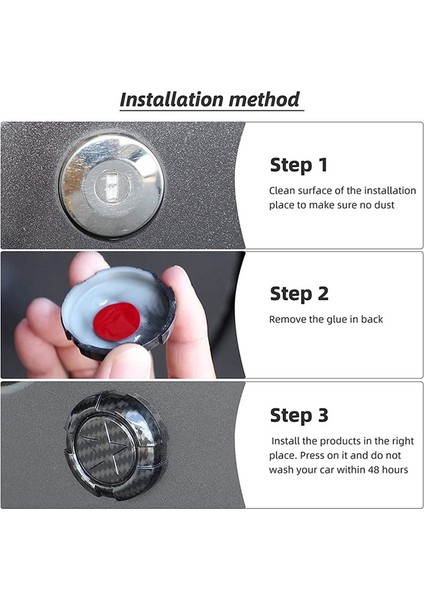 Installation method

Step 1

Clean surface of the installation place to make sure no dust

Step 2

Remove the glue in back

Step 3

Install the products in the right place. Press on it and do not wash your car within 48 hours