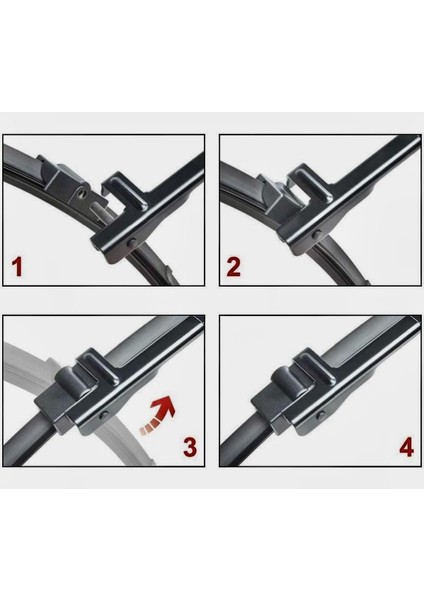 1

2

3

4