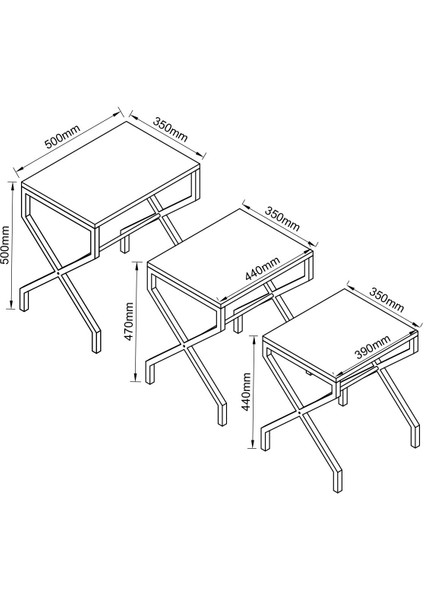 500mm
350mm
500mm
350mm
440mm
470mm
350mm
390mm
440mm