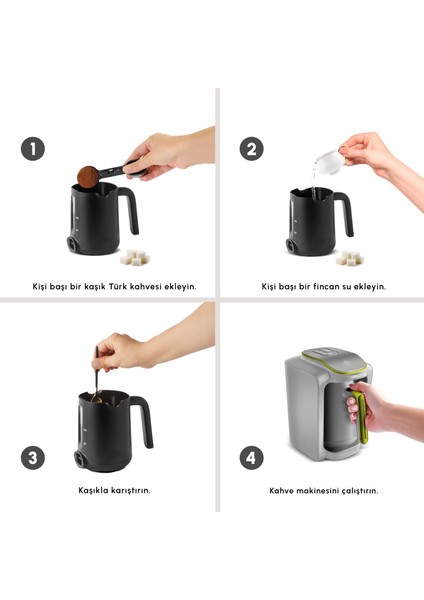 1

Kişi başı bir kaşık Türk kahvesi ekleyin.

2

Kişi başı bir fincan su ekleyin.

3

Kaşıkla karıştırın.

4

Kahve makinesini çalıştırın.