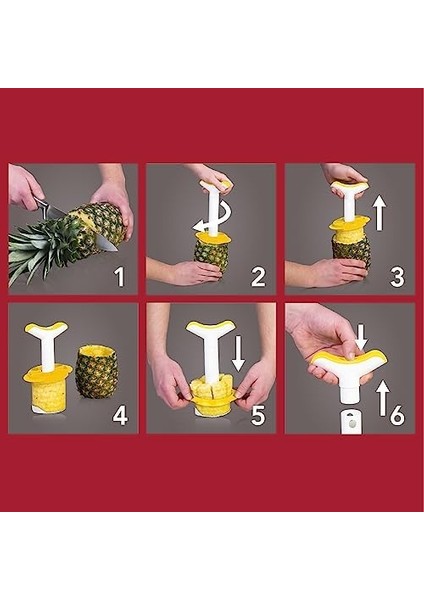 1

2

3

4

5

6