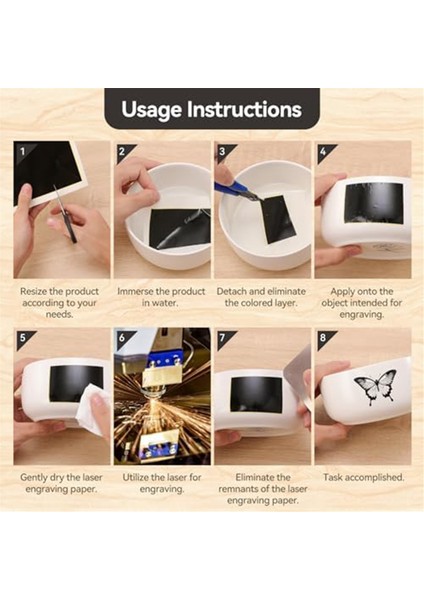 Usage Instructions

1

Resize the product according to your needs.

2

Immerse the product in water.

3

Detach and eliminate the colored layer.

4

Apply onto the object intended for engraving.

5

Gently dry the laser engraving paper.

6

Utilize the laser for engraving.

7

Eliminate the remnants of the laser engraving paper.

8

Task accomplished.