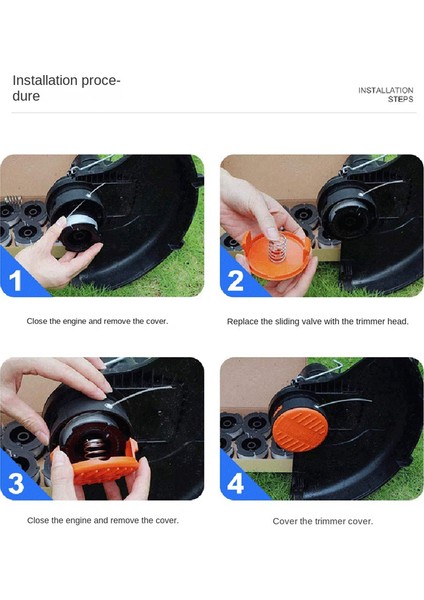 Installation procedure

INSTALLATION STEPS

1

Close the engine and remove the cover.

2

Replace the sliding valve with the trimmer head.

3

Close the engine and remove the cover.

4

Cover the trimmer cover.