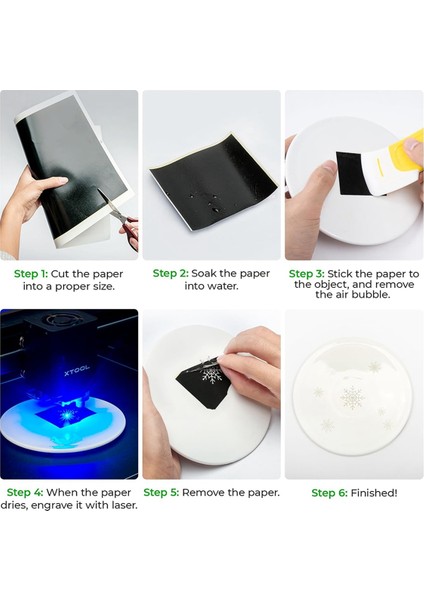 Step 1: Cut the paper into a proper size.

Step 2: Soak the paper into water.

Step 3: Stick the paper to the object, and remove the air bubble.

XTOOL

Step 4: When the paper dries, engrave it with laser.

Step 5: Remove the paper.

Step 6: Finished!