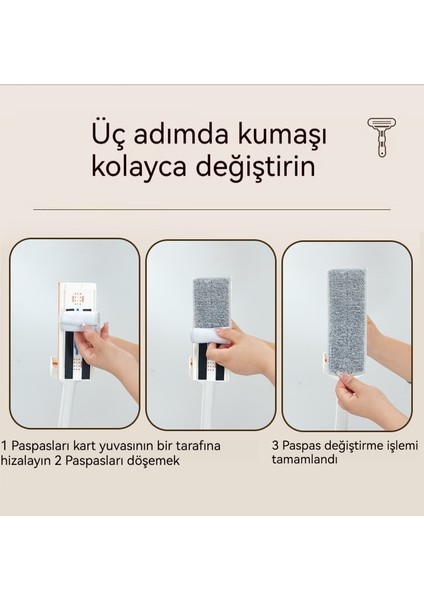 Üç adımda kumaşı kolayca değiştirin

1 Paspasları kart yuvasının bir tarafına hizalayın 2 Paspasları döşemek

3 Paspas değiştirme işlemi tamamlandı