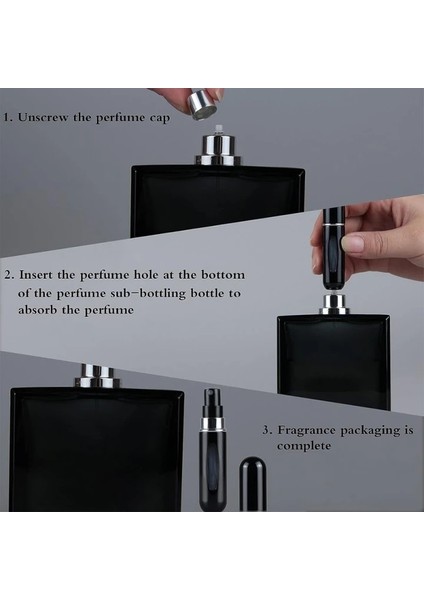 1. Unscrew the perfume cap

2. Insert the perfume hole at the bottom of the perfume sub-bottling bottle to absorb the perfume

3. Fragrance packaging is complete