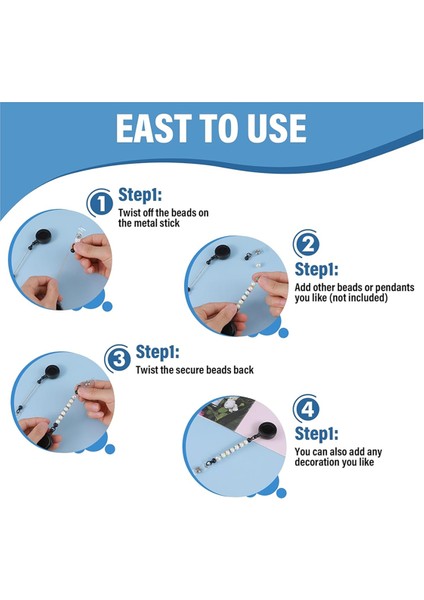 EAST TO USE

1 Step1:
Twist off the beads on the metal stick

2 Step1:
Add other beads or pendants you like (not included)

3 Step1:
Twist the secure beads back

4 Step1:
You can also add any decoration you like