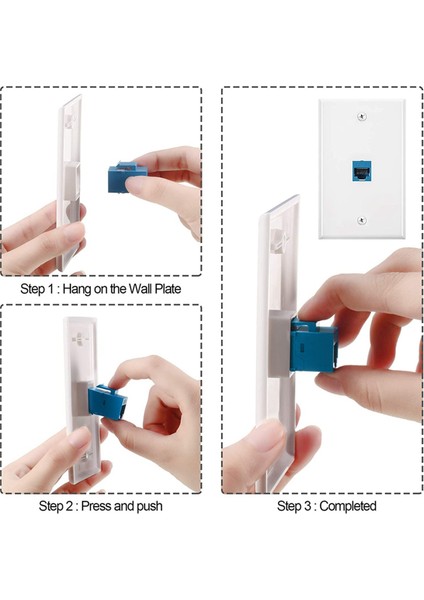 Step 1 : Hang on the Wall Plate

Step 2 : Press and push

Step 3 : Completed