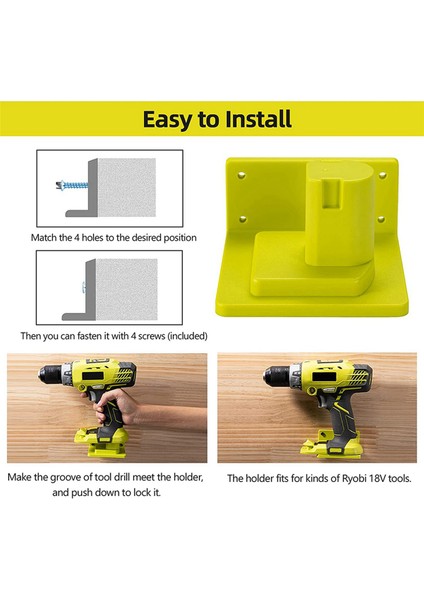 Easy to Install

Match the 4 holes to the desired position

Then you can fasten it with 4 screws (included)

Make the groove of tool drill meet the holder, and push down to lock it.

The holder fits for kinds of Ryobi 18V tools.