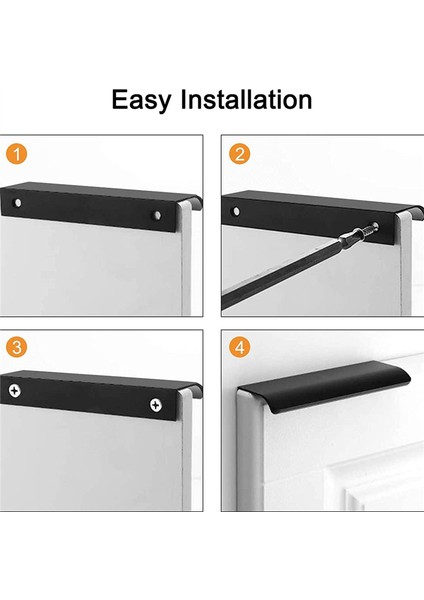 Easy Installation

1

2

3

4