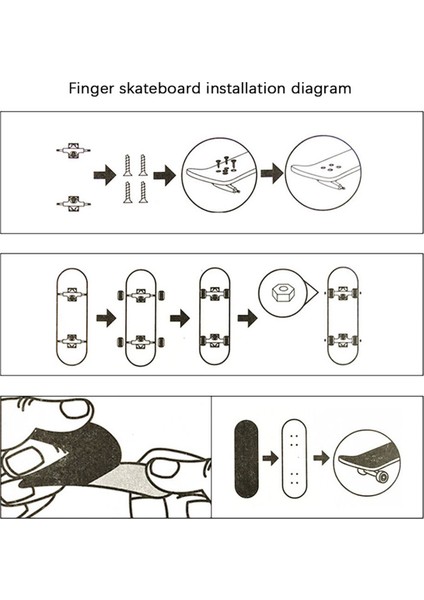 Finger skateboard installation diagram