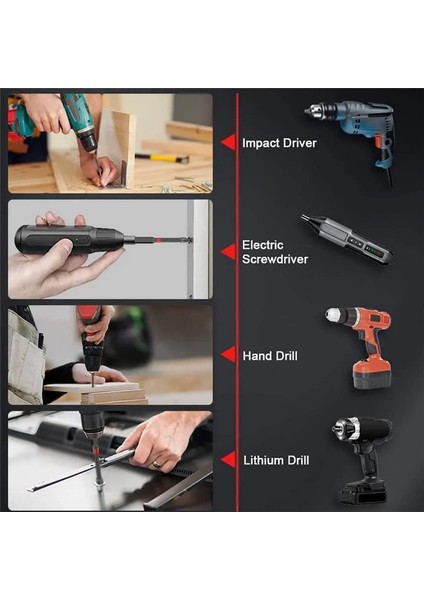 Impact Driver

Electric Screwdriver

Hand Drill

Lithium Drill