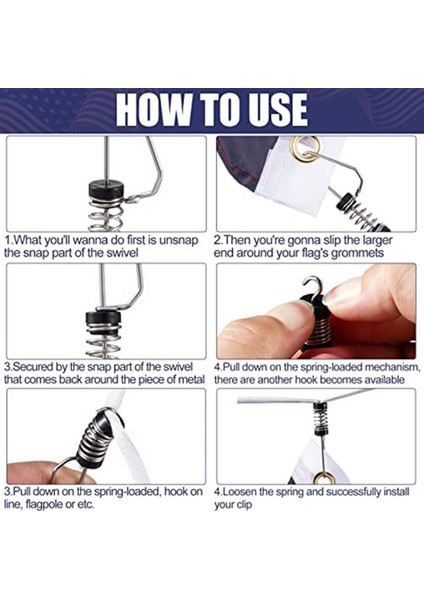 HOW TO USE

1.What you'll wanna do first is unsnap the snap part of the swivel

2.Then you're gonna slip the larger end around your flag's grommets

3.Secured by the snap part of the swivel that comes back around the piece of metal

4.Pull down on the spring-loaded mechanism, there are another hook becomes available

3.Pull down on the spring-loaded, hook on line, flagpole or etc.

4.Loosen the spring and successfully install your clip