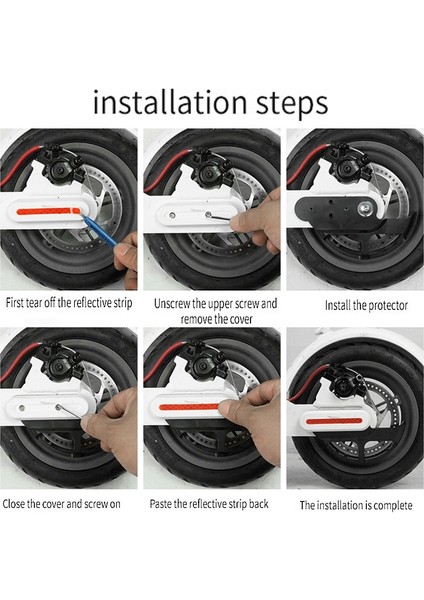 installation steps

First tear off the reflective strip

Unscrew the upper screw and remove the cover

Install the protector

Close the cover and screw on

Paste the reflective strip back

The installation is complete