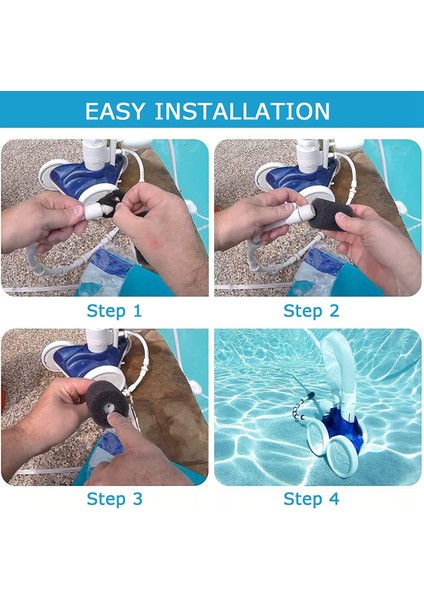 EASY INSTALLATION

Step 1

Step 2

Step 3

Step 4