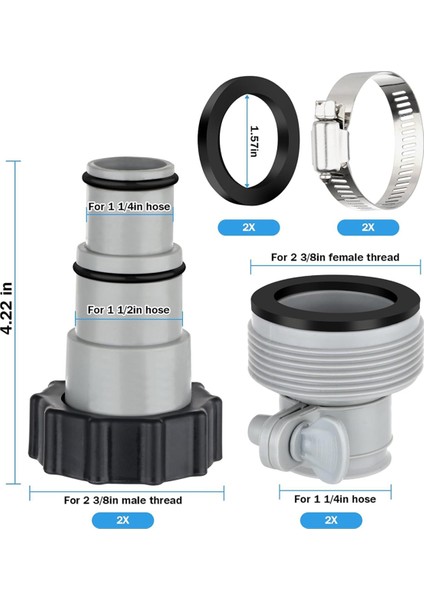 4.22 in

For 1 1/4in hose

For 1 1/2in hose

For 2 3/8in male thread

2X

1.57in

2X

2X

For 2 3/8in female thread

For 1 1/4in hose

2X