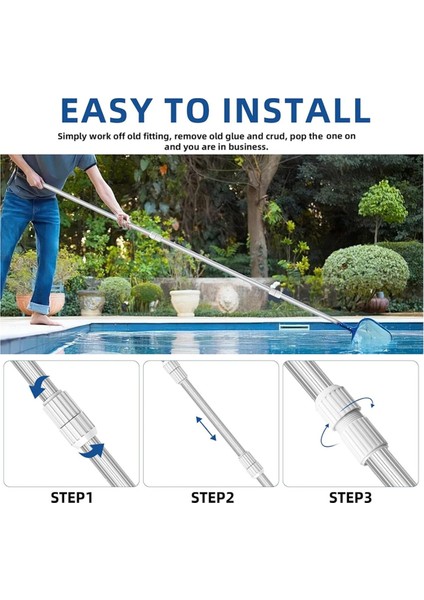 EASY TO INSTALL

Simply work off old fitting, remove old glue and crud, pop the one on and you are in business.

STEP1

STEP2

STEP3