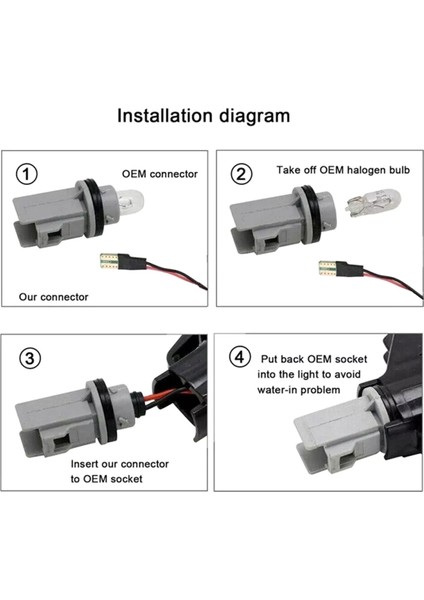 Installation diagram

1 OEM connector

Our connector

2 Take off OEM halogen bulb

3

Insert our connector to OEM socket

4 Put back OEM socket into the light to avoid water-in problem