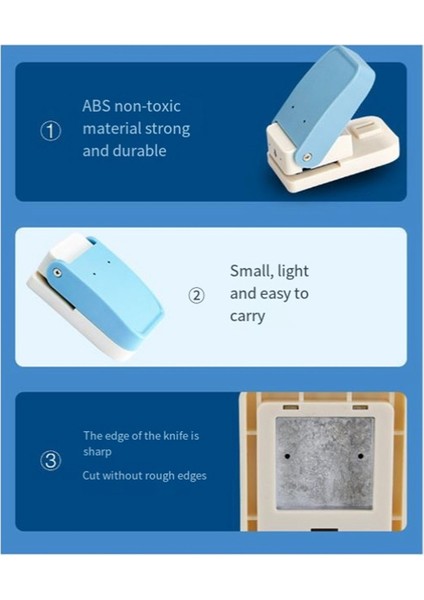 ① ABS non-toxic material strong and durable

② Small, light and easy to carry

③ The edge of the knife is sharp

Cut without rough edges