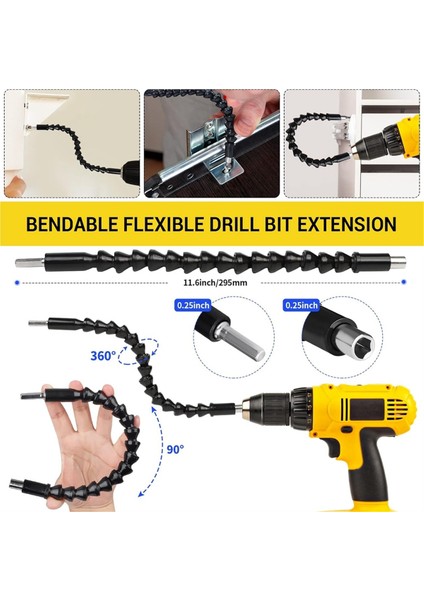 BENDABLE FLEXIBLE DRILL BIT EXTENSION

11.6inch/295mm

0.25inch

0.25inch

360°

90°