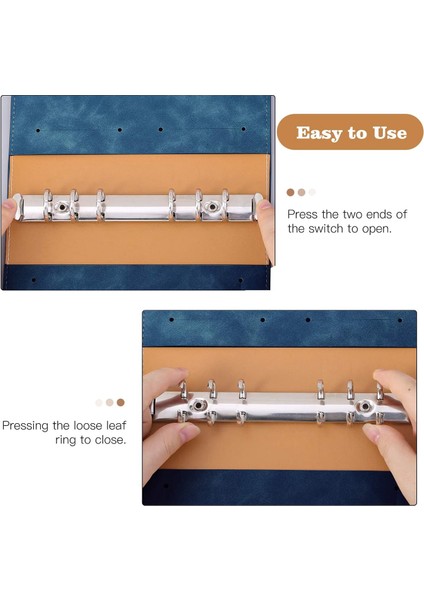 Easy to Use

Press the two ends of the switch to open.

Pressing the loose leaf ring to close.