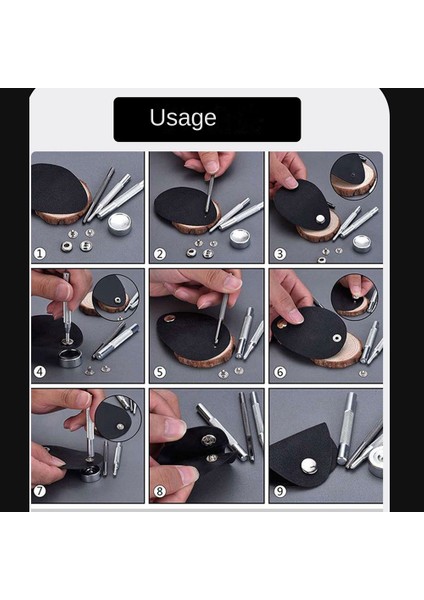 Usage

1
2
3
4
5
6
7
8
9