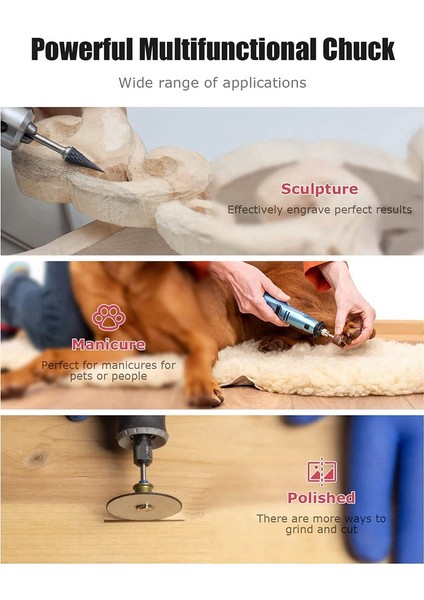 Powerful Multifunctional Chuck

Wide range of applications

Sculpture

Effectively engrave perfect results

Manicure

Perfect for manicures for pets or people

Polished

There are more ways to grind and cut