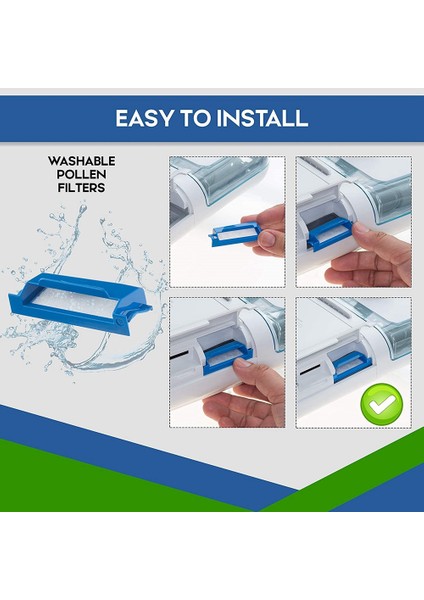 EASY TO INSTALL

WASHABLE POLLEN FILTERS