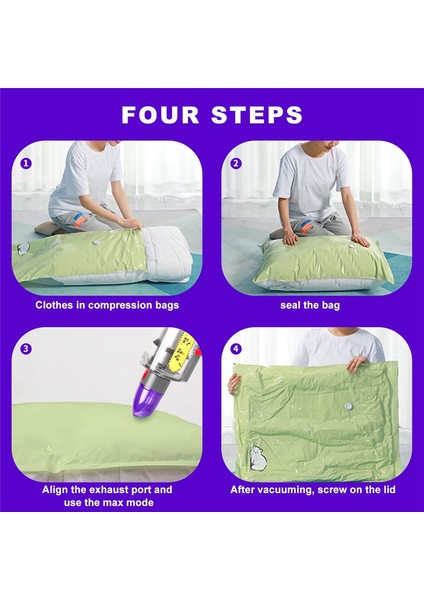 FOUR STEPS

1

Clothes in compression bags

2

seal the bag

3

Align the exhaust port and use the max mode

4

After vacuuming, screw on the lid