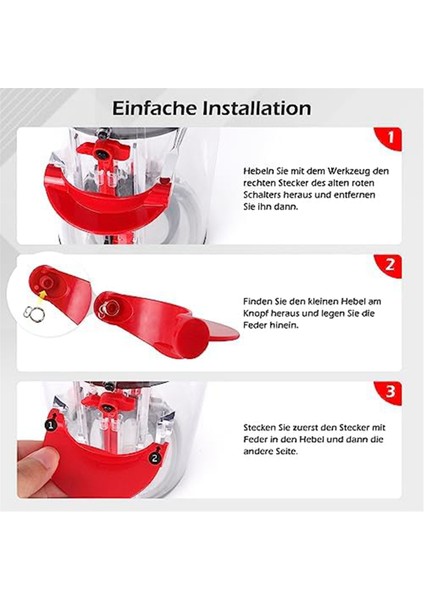 Einfache Installation

1

Hebeln Sie mit dem Werkzeug den rechten Stecker des alten roten Schalters heraus und entfernen Sie ihn dann.

2

Finden Sie den kleinen Hebel am Knopf heraus und legen Sie die Feder hinein.

3

1

2

Stecken Sie zuerst den Stecker mit Feder in den Hebel und dann die andere Seite.