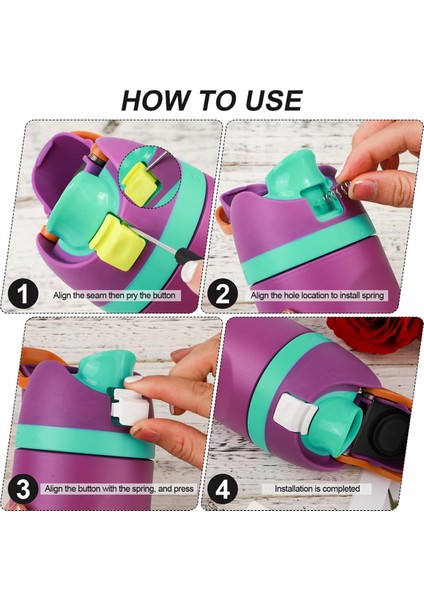 HOW TO USE

1 Align the seam then pry the button

2 Align the hole location to install spring

3 Align the button with the spring, and press

4 Installation is completed