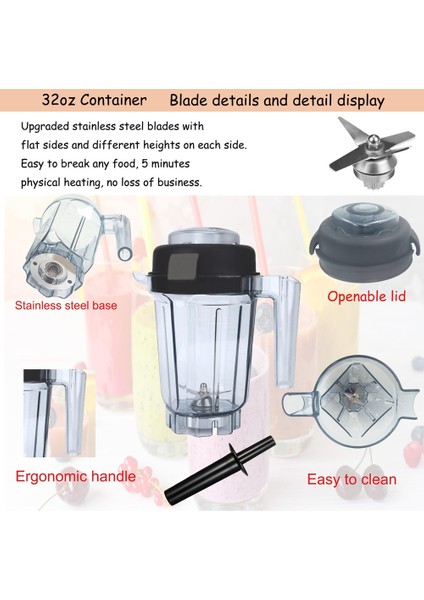 32oz Container Blade details and detail display

Upgraded stainless steel blades with flat sides and different heights on each side. Easy to break any food, 5 minutes physical heating, no loss of business.

Stainless steel base

Openable lid

Ergonomic handle

Easy to clean