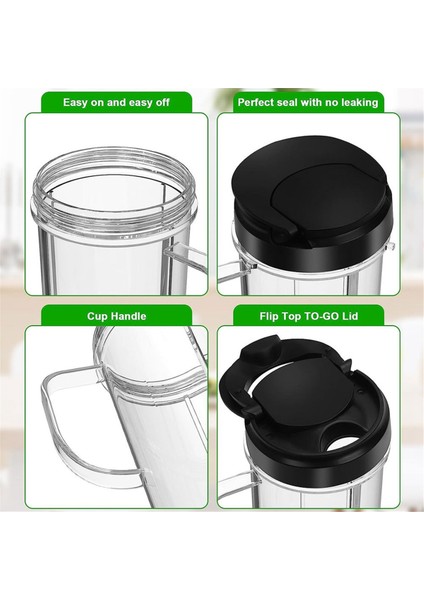 Easy on and easy off

Perfect seal with no leaking

Cup Handle

Flip Top TO-GO Lid