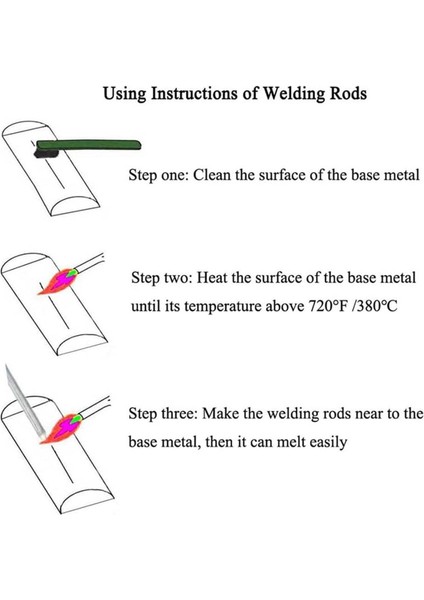 Using Instructions of Welding Rods

Step one: Clean the surface of the base metal

Step two: Heat the surface of the base metal until its temperature above 720°F /380°C

Step three: Make the welding rods near to the base metal, then it can melt easily