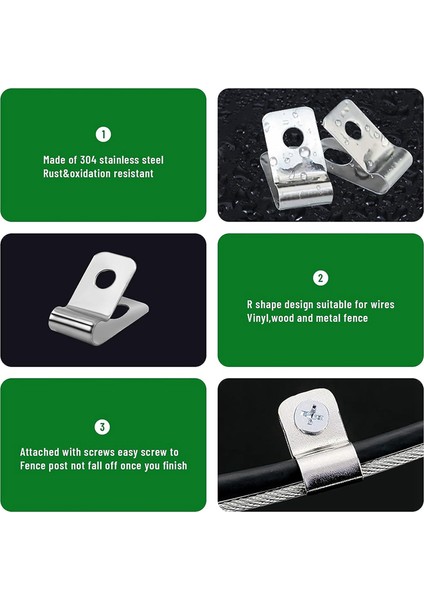 1

Made of 304 stainless steel
Rust&oxidation resistant

2

R shape design suitable for wires
Vinyl,wood and metal fence

3

Attached with screws easy screw to
Fence post not fall off once you finish