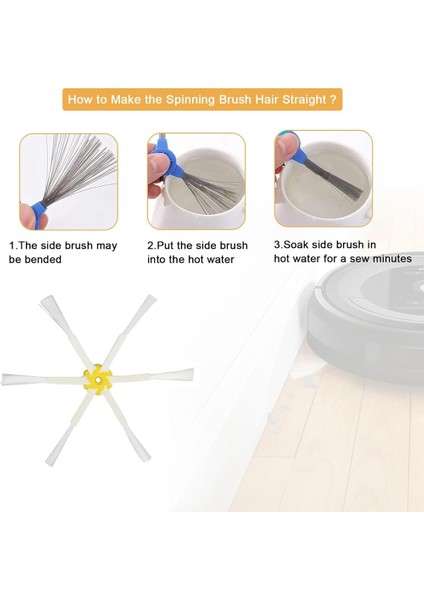 How to Make the Spinning Brush Hair Straight ?

1.The side brush may be bended

2.Put the side brush into the hot water

3.Soak side brush in hot water for a sew minutes