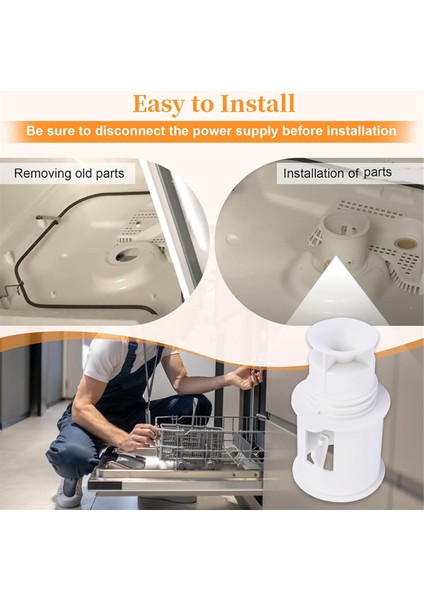 Easy to Install

Be sure to disconnect the power supply before installation

Removing old parts

Installation of parts