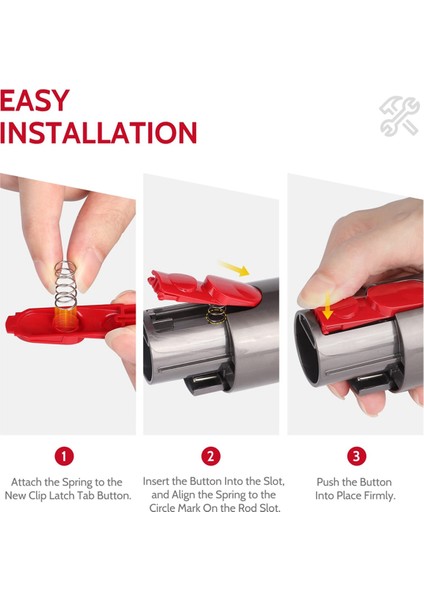 EASY INSTALLATION

1

Attach the Spring to the New Clip Latch Tab Button.

2

Insert the Button Into the Slot, and Align the Spring to the Circle Mark On the Rod Slot.

3

Push the Button Into Place Firmly.